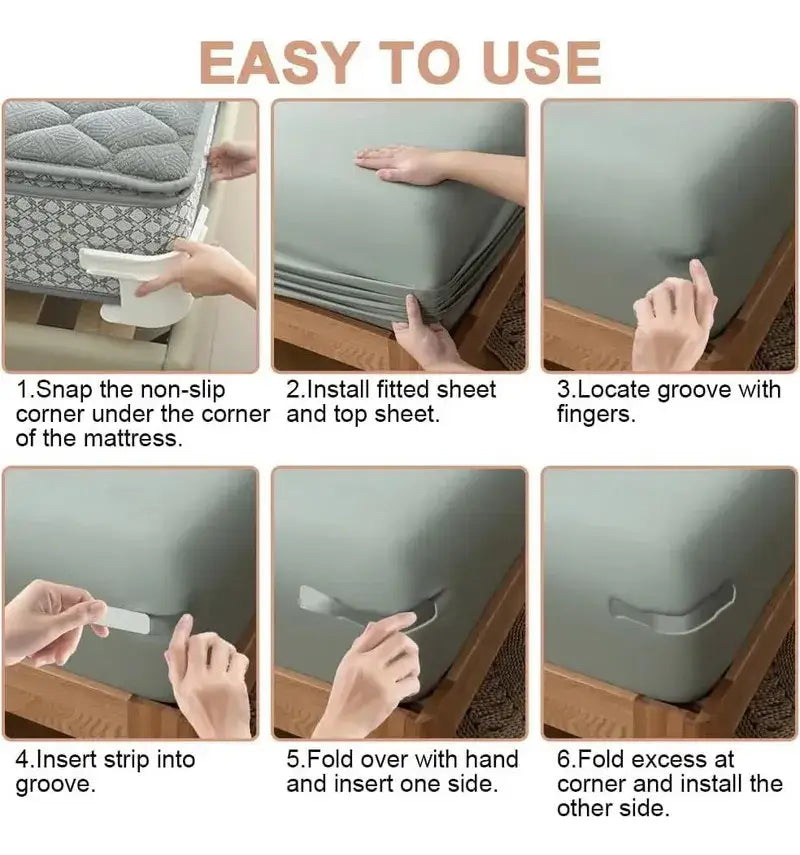 EASY TO USE

1.Snap the non-slip corner under the corner of the mattress.

2.Install fitted sheet and top sheet.

3.Locate groove with fingers.

4.Insert strip into groove.

5.Fold over with hand and insert one side.

6.Fold excess at corner and install the other side.