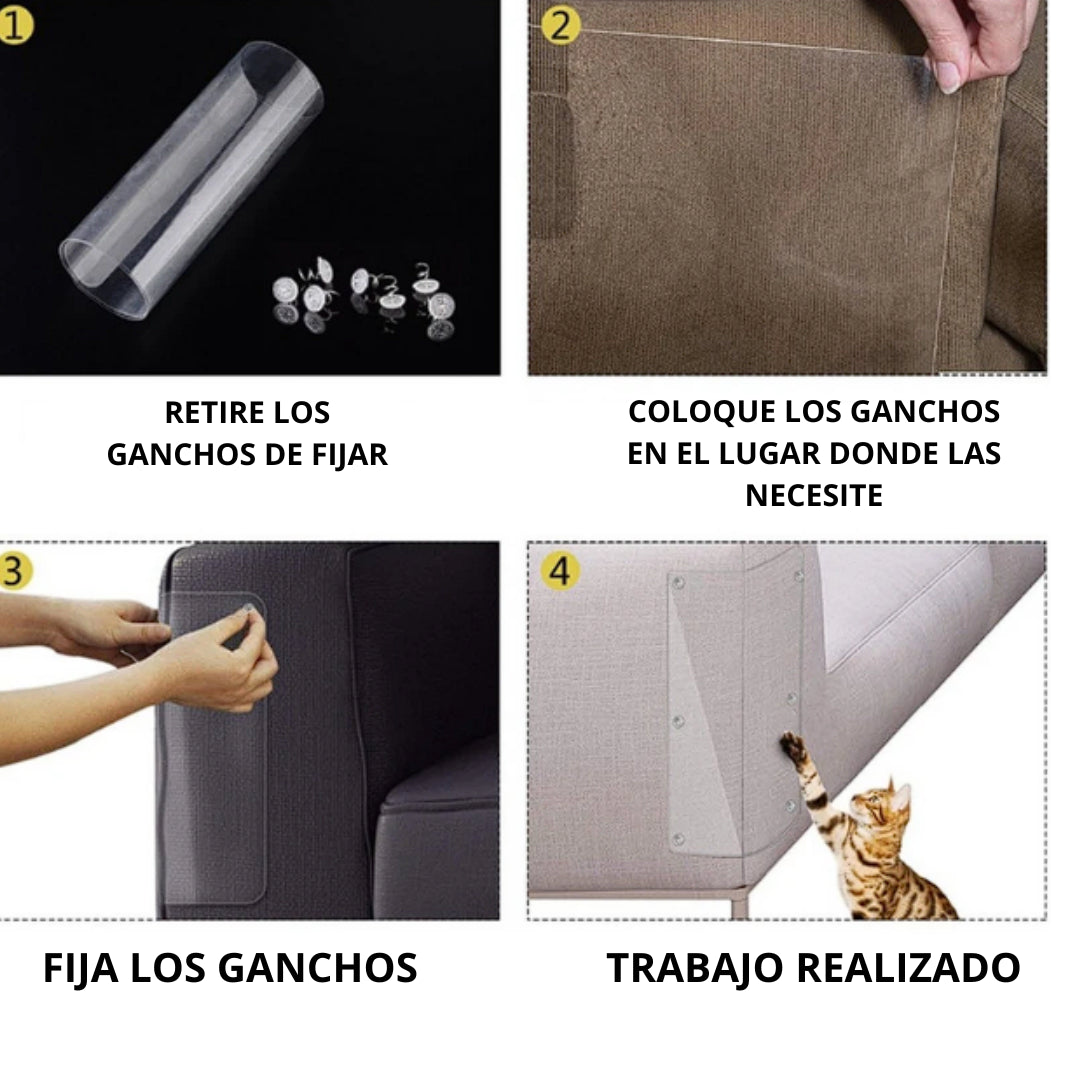 1

RETIRE LOS GANCHOS DE FIJAR

2

COLOQUE LOS GANCHOS EN EL LUGAR DONDE LAS NECESITE

3

FIJA LOS GANCHOS

4

TRABAJO REALIZADO