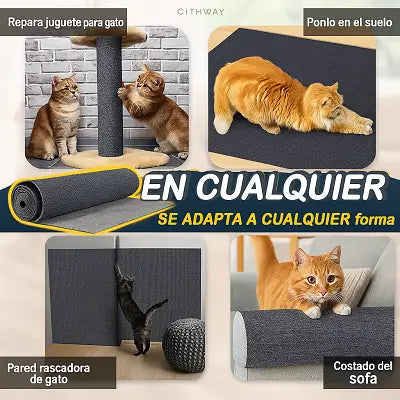 CITHWAY

Repara juguete para gato

Ponlo en el suelo

EN CUALQUIER

SE ADAPTA A CUALQUIER forma

Pared rascadora de gato

Costado del sofa