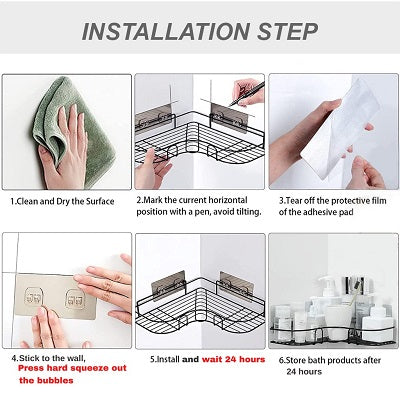 INSTALLATION STEP

1.Clean and Dry the Surface

2.Mark the current horizontal position with a pen, avoid tilting.

3.Tear off the protective film of the adhesive pad

4.Stick to the wall, Press hard squeeze out the bubbles

5.Install and wait 24 hours

6.Store bath products after 24 hours